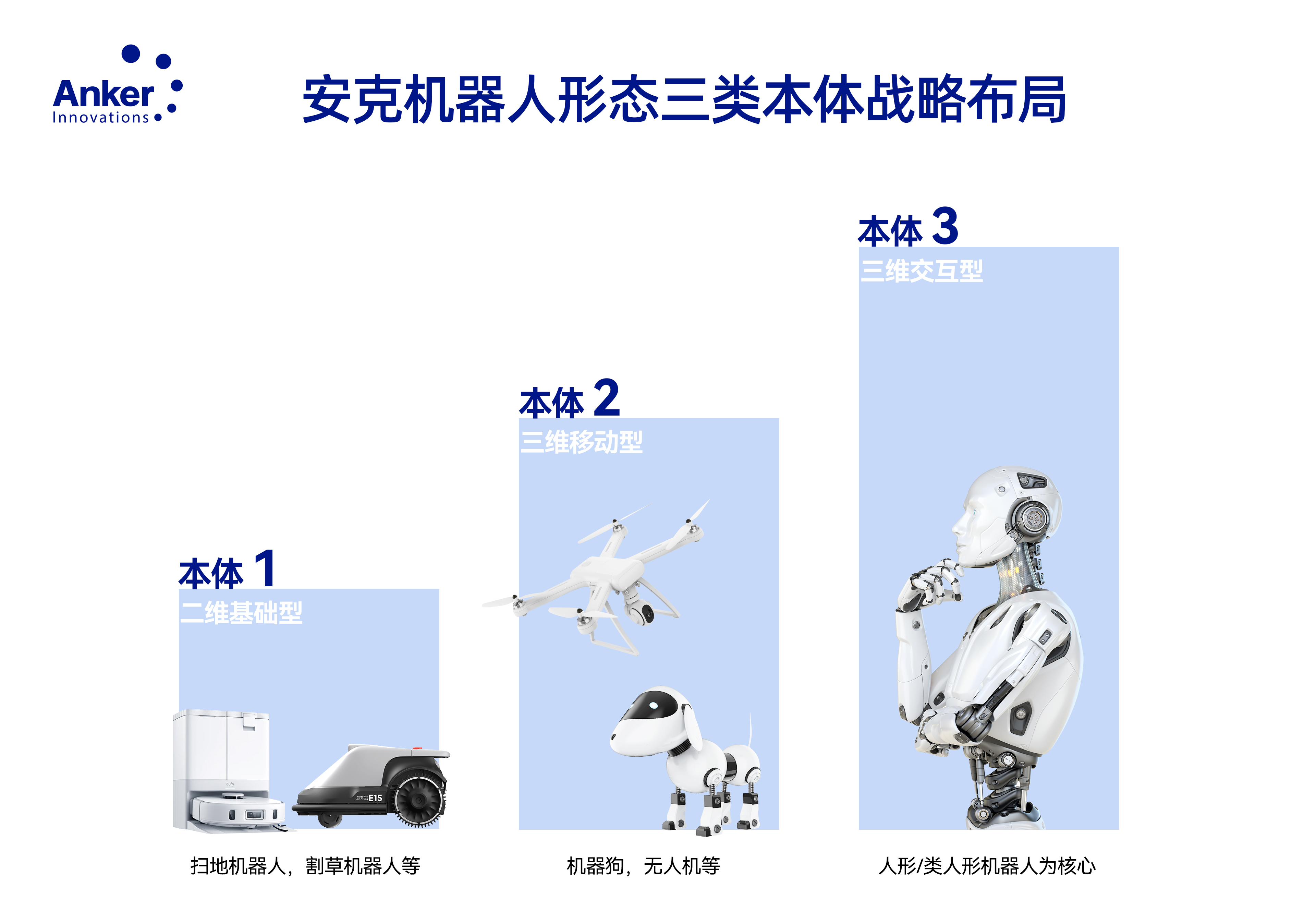 Anker
Innovations

安克机器人形态三类本体战略布局

本体 1
二维基础型

eufy

E15

扫地机器人，割草机器人等

本体 2
三维移动型

机器狗，无人机等

本体 3
三维交互型

人形/类人形机器人为核心